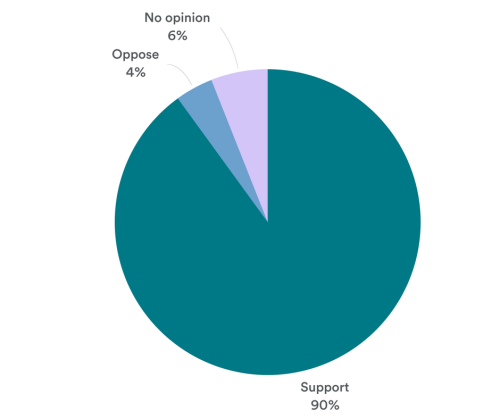 No opinion
6%

Oppose
4%

Support
90%