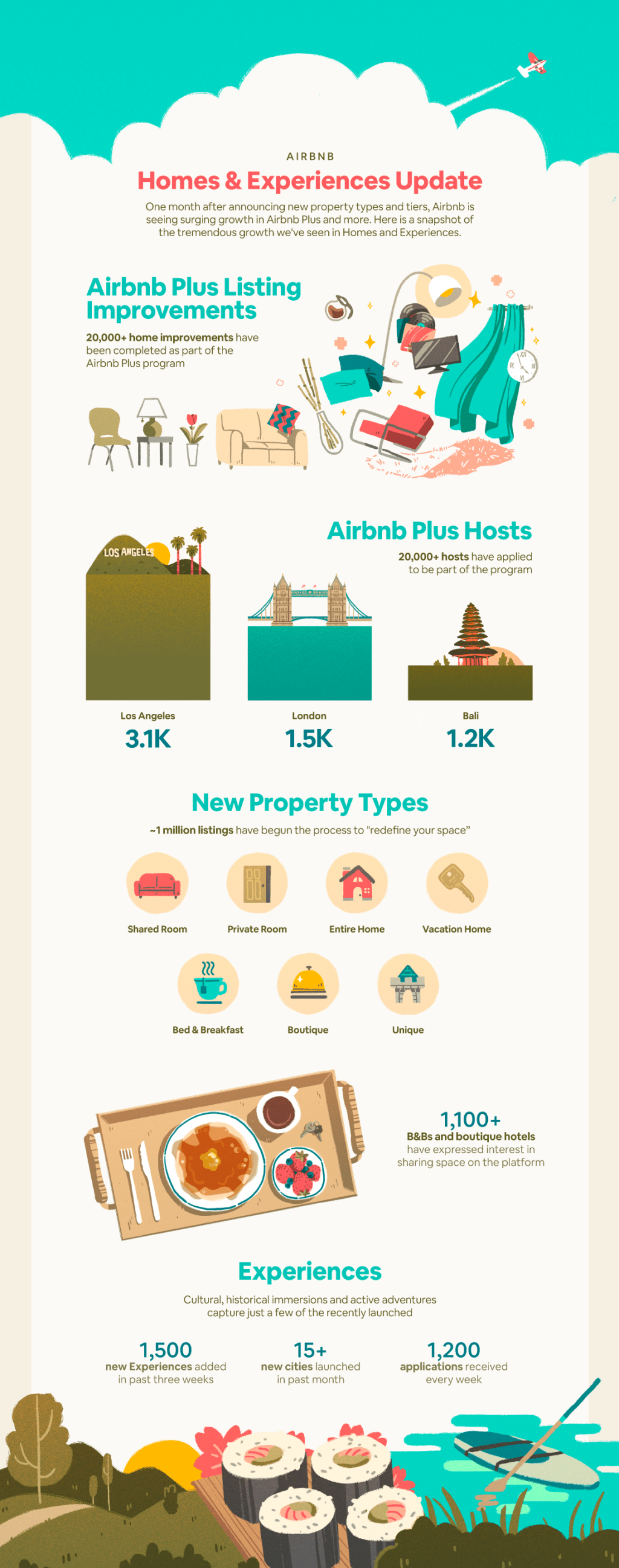 AIRBNB

Homes & Experiences Update

One month after announcing new property types and tiers, Airbnb is seeing surging growth in Airbnb Plus and more. Here is a snapshot of the tremendous growth we've seen in Homes and Experiences.

Airbnb Plus Listing Improvements

20,000+ home improvements have been completed as part of the Airbnb Plus program

Airbnb Plus Hosts

20,000+ hosts have applied to be part of the program

LOS ANGELES

Los Angeles
3.1K

London
1.5K

Bali
1.2K

New Property Types

~1 million listings have begun the process to "redefine your space"

Shared Room

Private Room

Entire Home

Vacation Home

Bed & Breakfast

Boutique

Unique

1,100+
B&Bs and boutique hotels have expressed interest in sharing space on the platform

Experiences

Cultural, historical immersions and active adventures capture just a few of the recently launched

1,500
new Experiences added in past three weeks

15+
new cities launched in past month

1,200
applications received every week